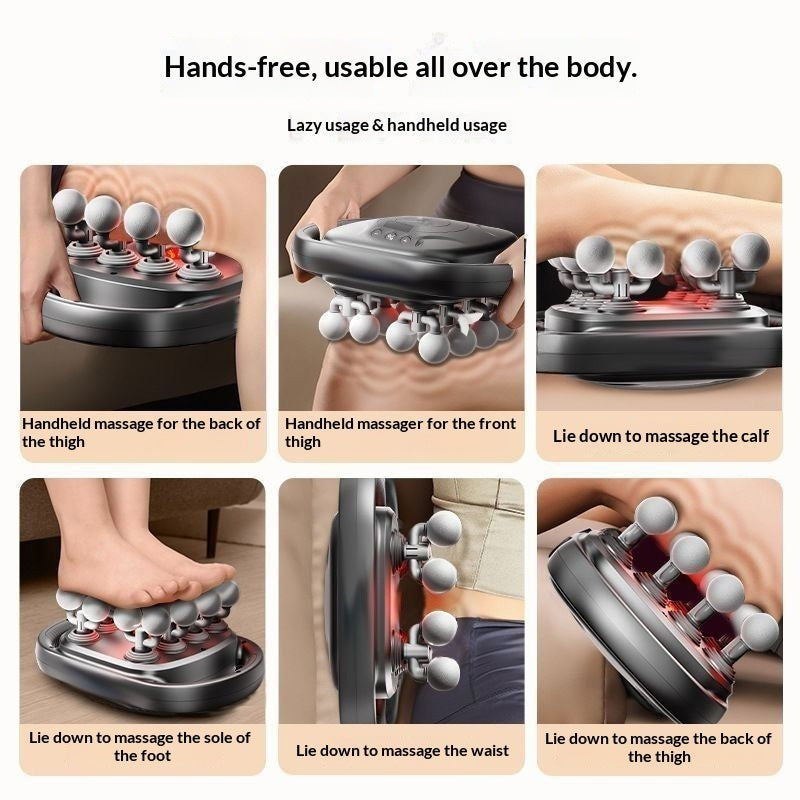 Hands-free, usable all over the body.

Lazy usage & handheld usage

Handheld massage for the back of the thigh

Handheld massager for the front thigh

Lie down to massage the calf

Lie down to massage the sole of the foot

Lie down to massage the waist

Lie down to massage the back of the thigh